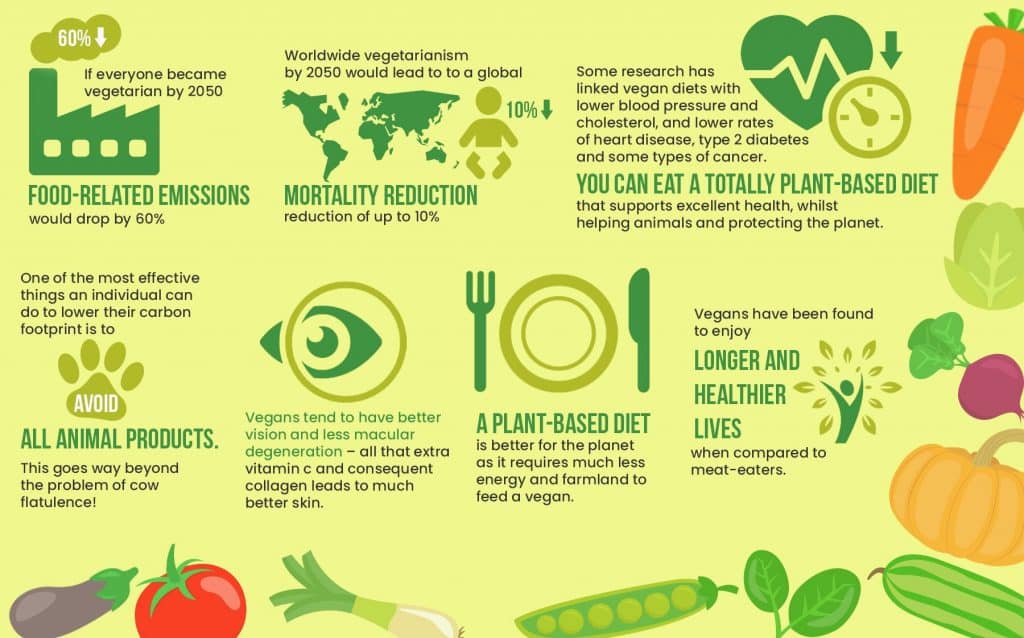 60%

If everyone became vegetarian by 2050

FOOD-RELATED EMISSIONS
would drop by 60%

Worldwide vegetarianism by 2050 would lead to to a global

10%

MORTALITY REDUCTION
reduction of up to 10%

Some research has linked vegan diets with lower blood pressure and cholesterol, and lower rates of heart disease, type 2 diabetes and some types of cancer.

YOU CAN EAT A TOTALLY PLANT-BASED DIET
that supports excellent health, whilst helping animals and protecting the planet.

One of the most effective things an individual can do to lower their carbon footprint is to

AVOID
ALL ANIMAL PRODUCTS.

This goes way beyond the problem of cow flatulence!

Vegans tend to have better vision and less macular degeneration – all that extra vitamin c and consequent collagen leads to much better skin.

A PLANT-BASED DIET
is better for the planet as it requires much less energy and farmland to feed a vegan.

Vegans have been found to enjoy

LONGER AND HEALTHIER LIVES
when compared to meat-eaters.